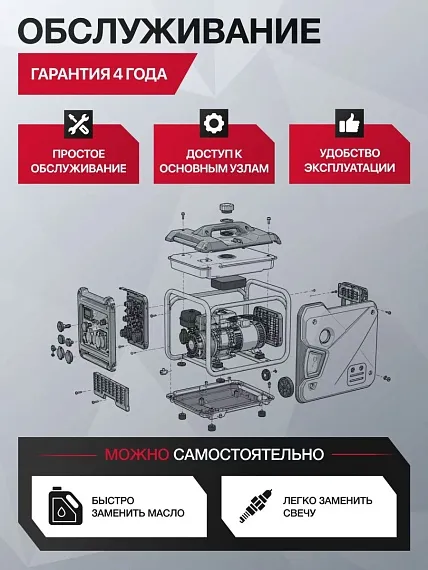 ОБСЛУЖИВАНИЕ

ГАРАНТИЯ 4 ГОДА

ПРОСТОЕ ОБСЛУЖИВАНИЕ

ДОСТУП К ОСНОВНЫМ УЗЛАМ

УДОБСТВО ЭКСПЛУАТАЦИИ

МОЖНО САМОСТОЯТЕЛЬНО

БЫСТРО ЗАМЕНИТЬ МАСЛО

ЛЕГКО ЗАМЕНИТЬ СВЕЧУ